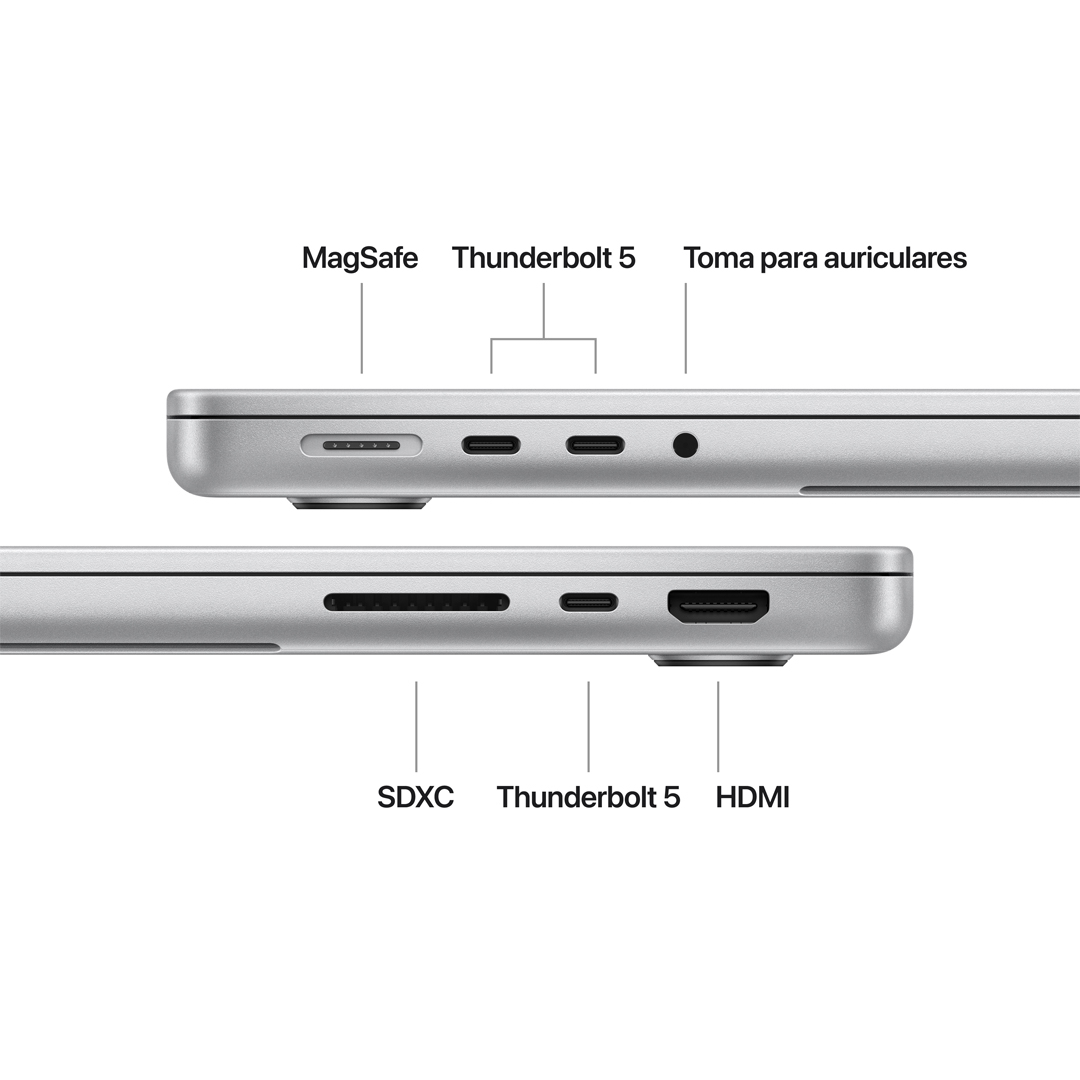 MagSafe Thunderbolt 5 Toma para auriculares

SDXC Thunderbolt 5 HDMI